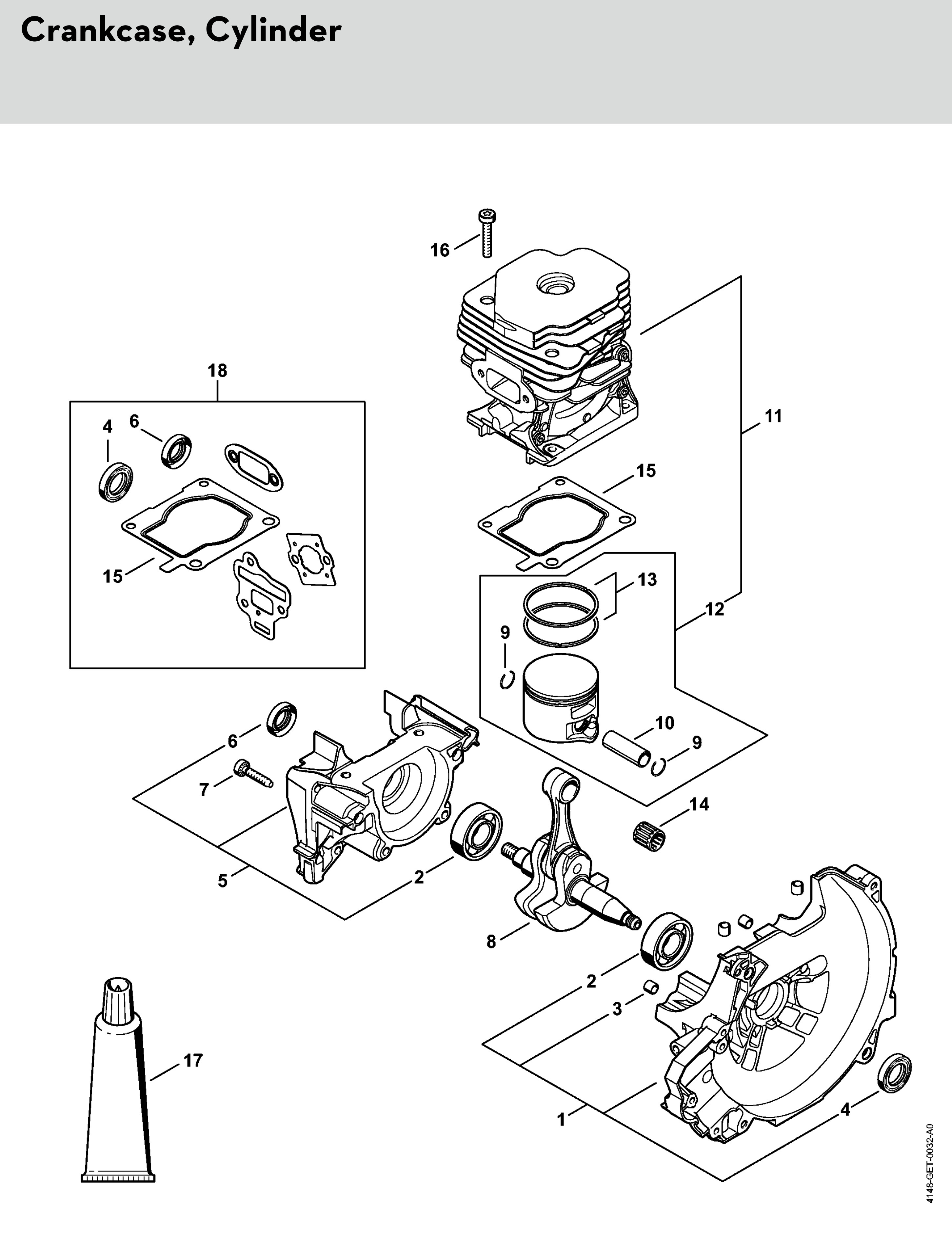 Crankcase, Cylinder

16

18

4 6

15

11

15

13

12

9

10

9

6

7

14

5

2

8

2

3

17

1

4

4148-GET-0032-A0